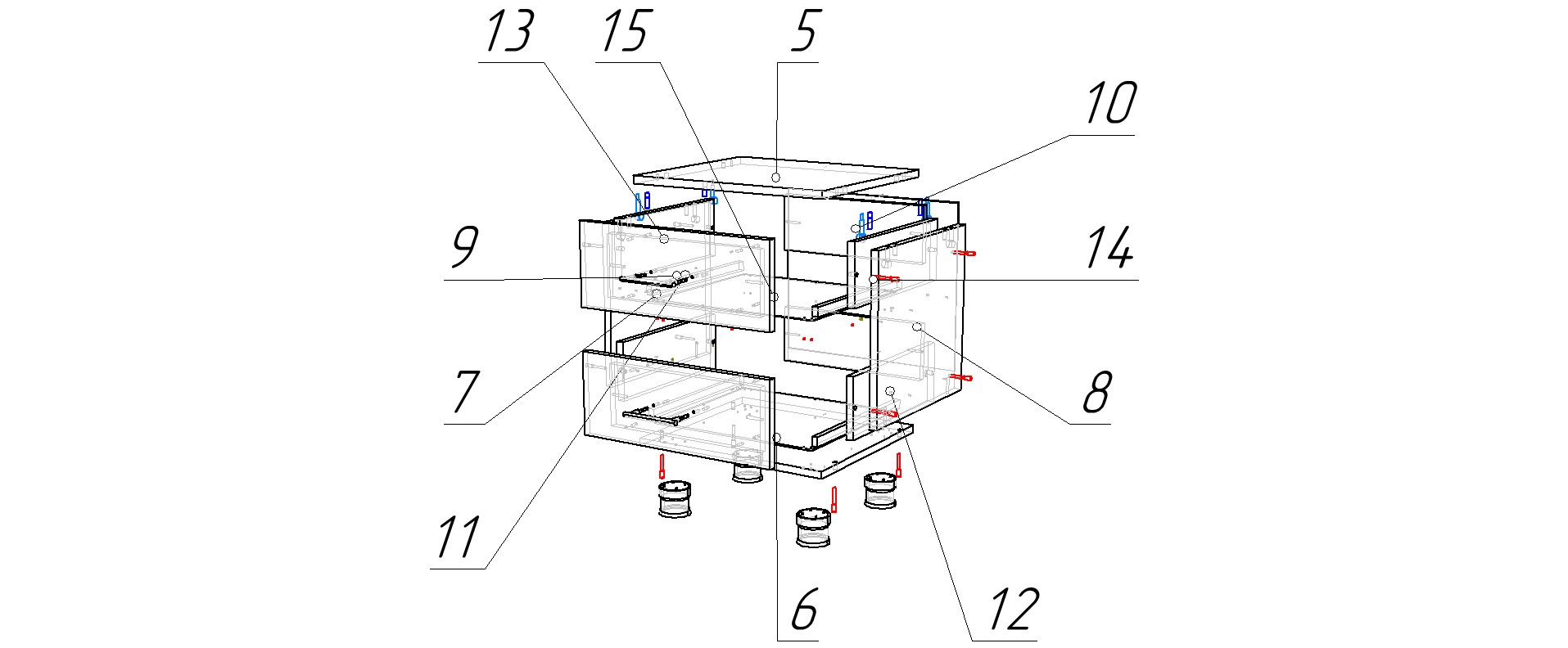 13
15
5
10
9
14
7
8
11
6
12