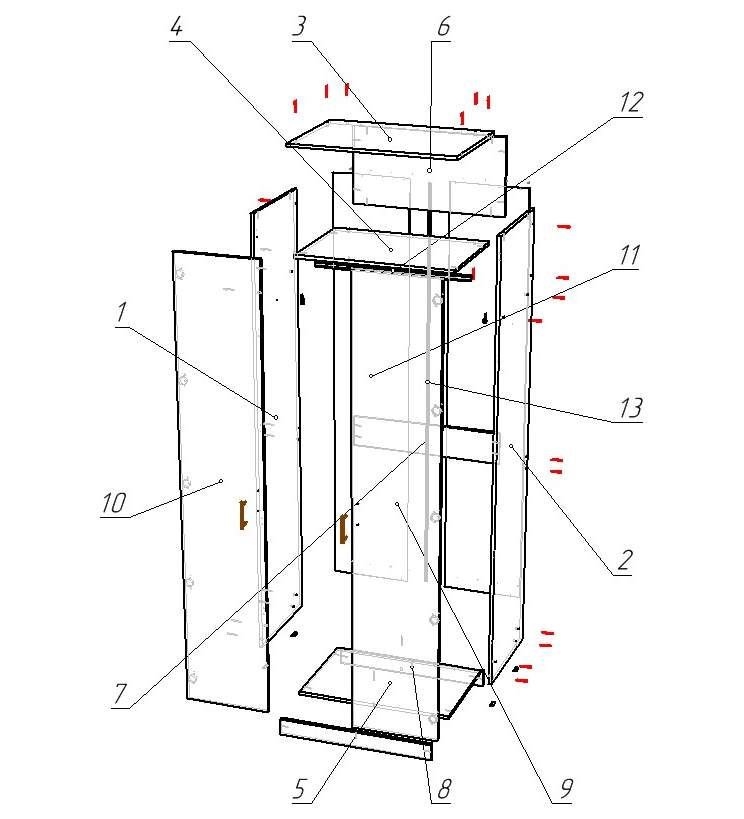 4
3
6
12
11
1
13
10
2
7
5
8
9