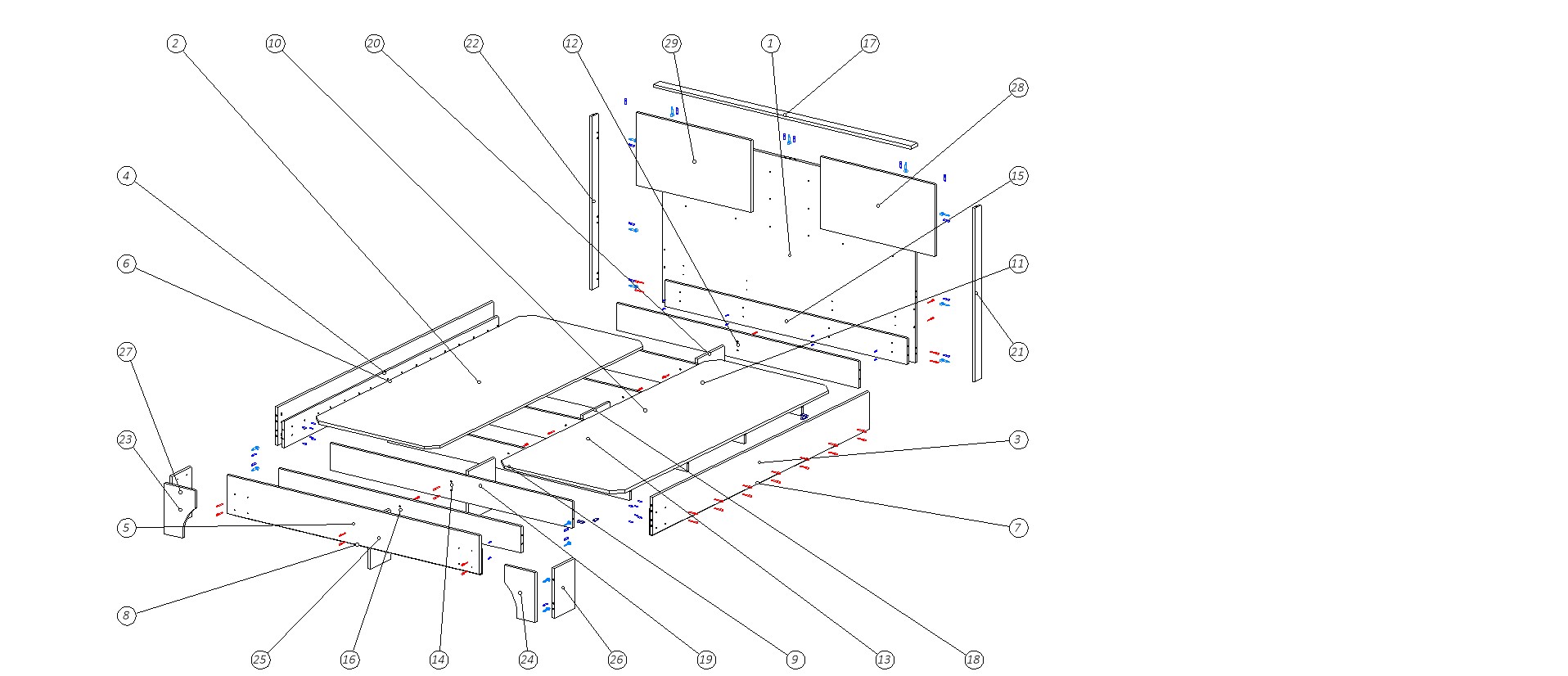 2 10 20 22 12 29 1 17

28

4

15

6

11

27

21

23

3

5

7

8

25 16 14 24 26 19 9 13 18