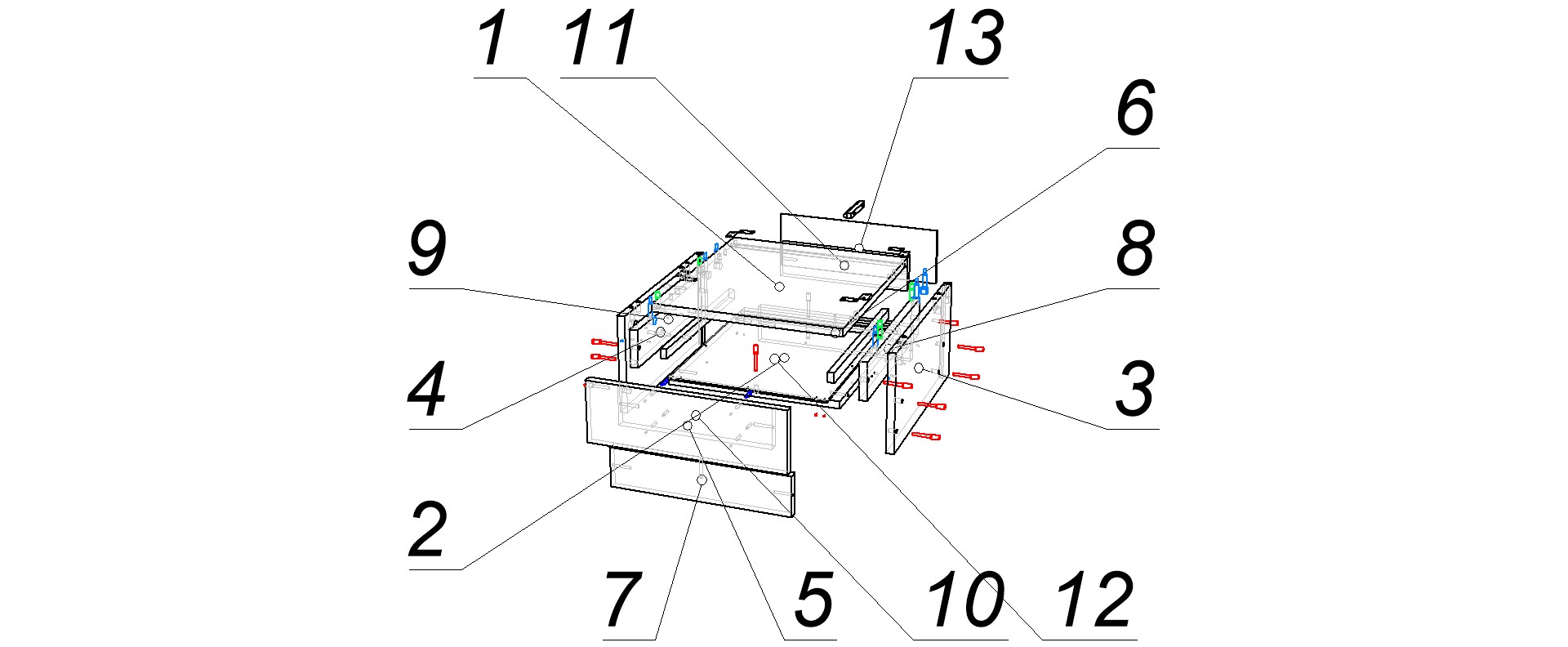 1
11
13
6
9
8
4
3
2
7
5
10
12