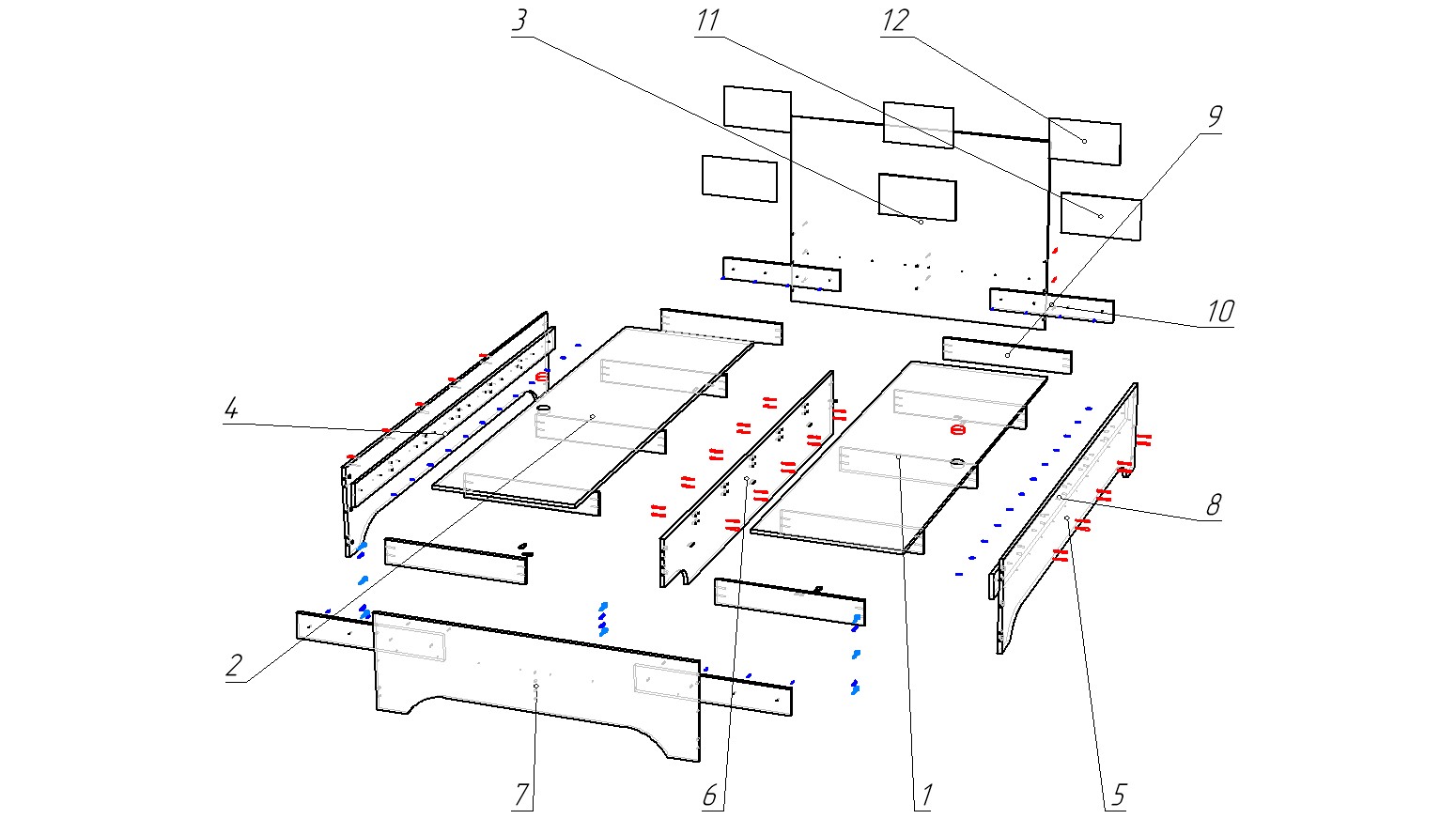 3
11
12
9
10
4
8
2
7
6
1
5