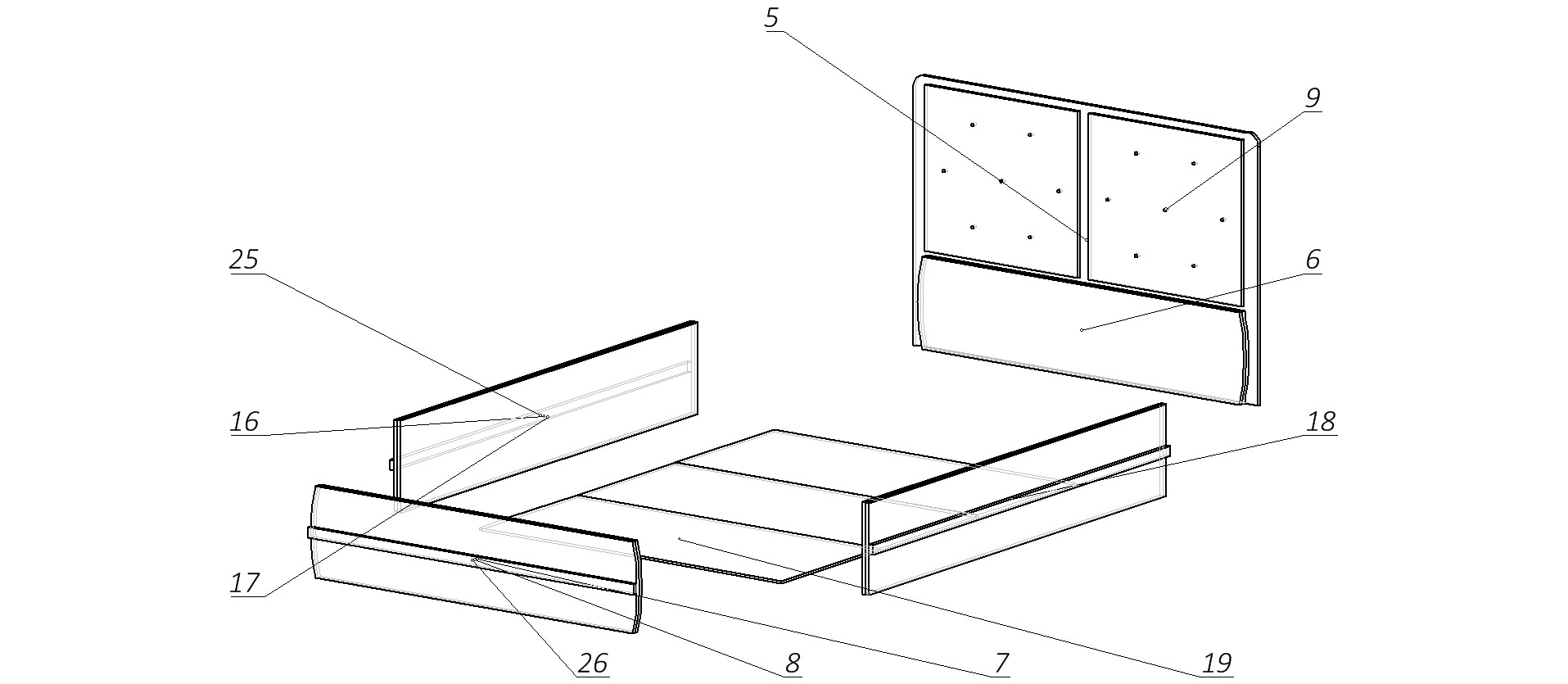 5
9
6
25
16
18
17
26
8
7
19