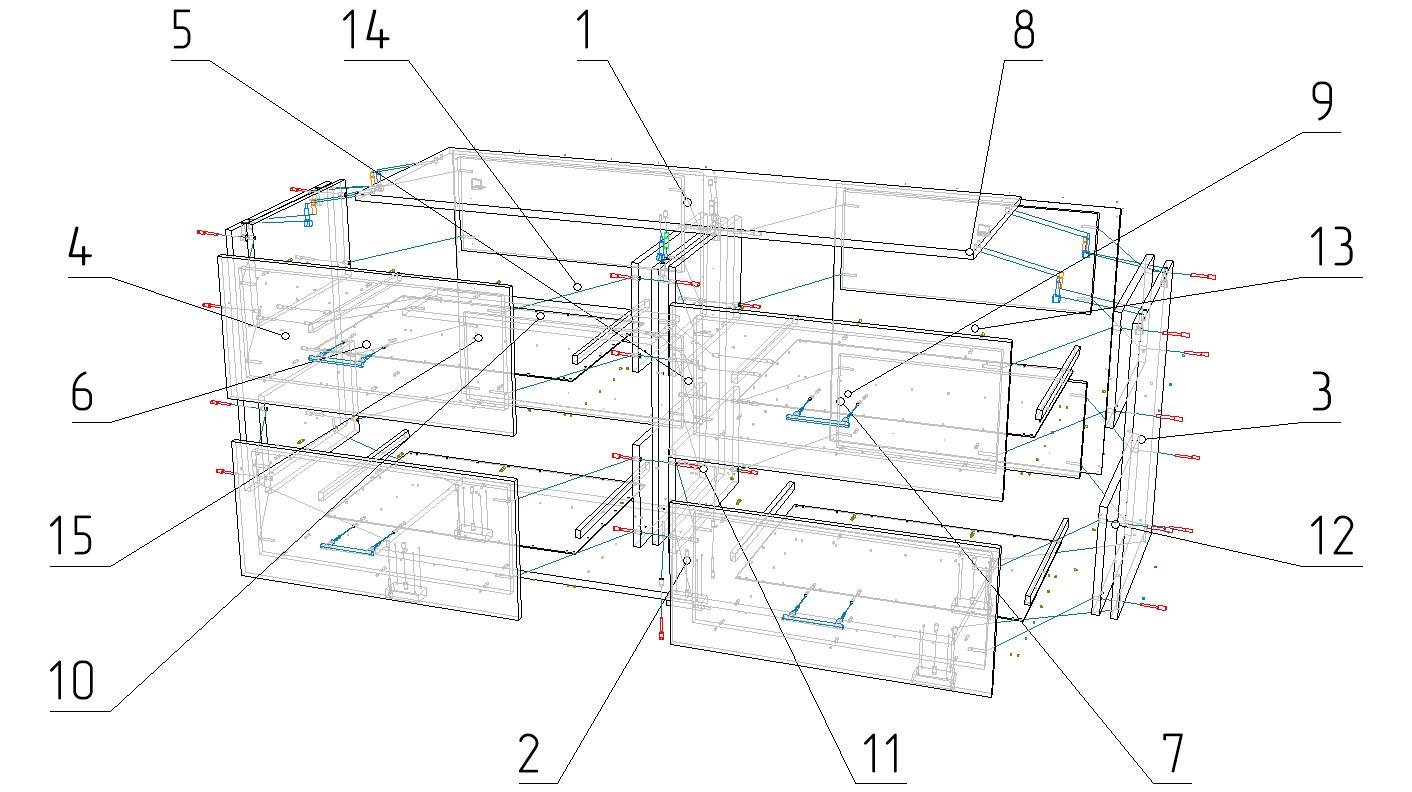 5
14
1
8
9
4
13
6
3
15
12
10
2
11
7