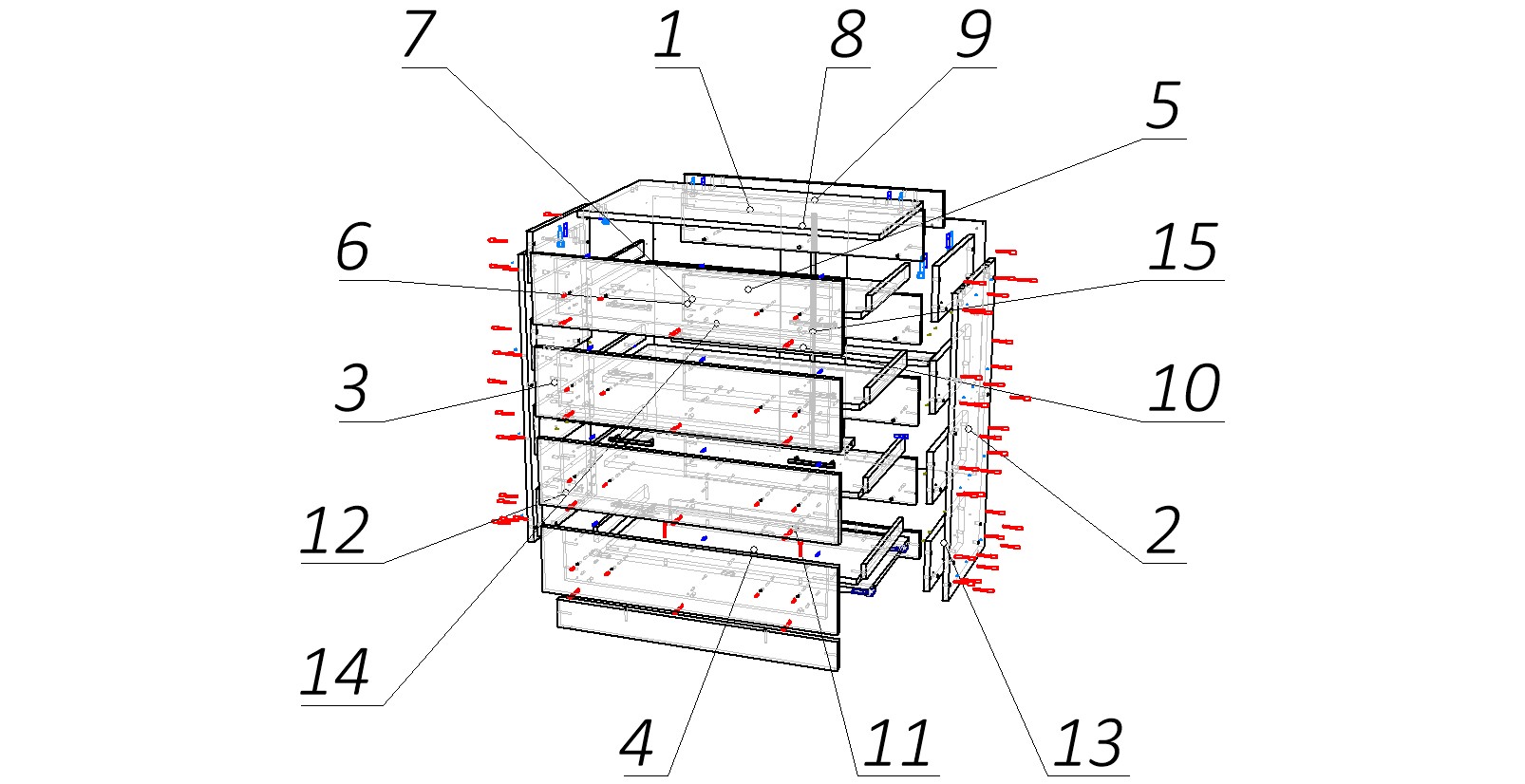 7
1
8
9
5
6
15
3
10
12
2
14
4
11
13