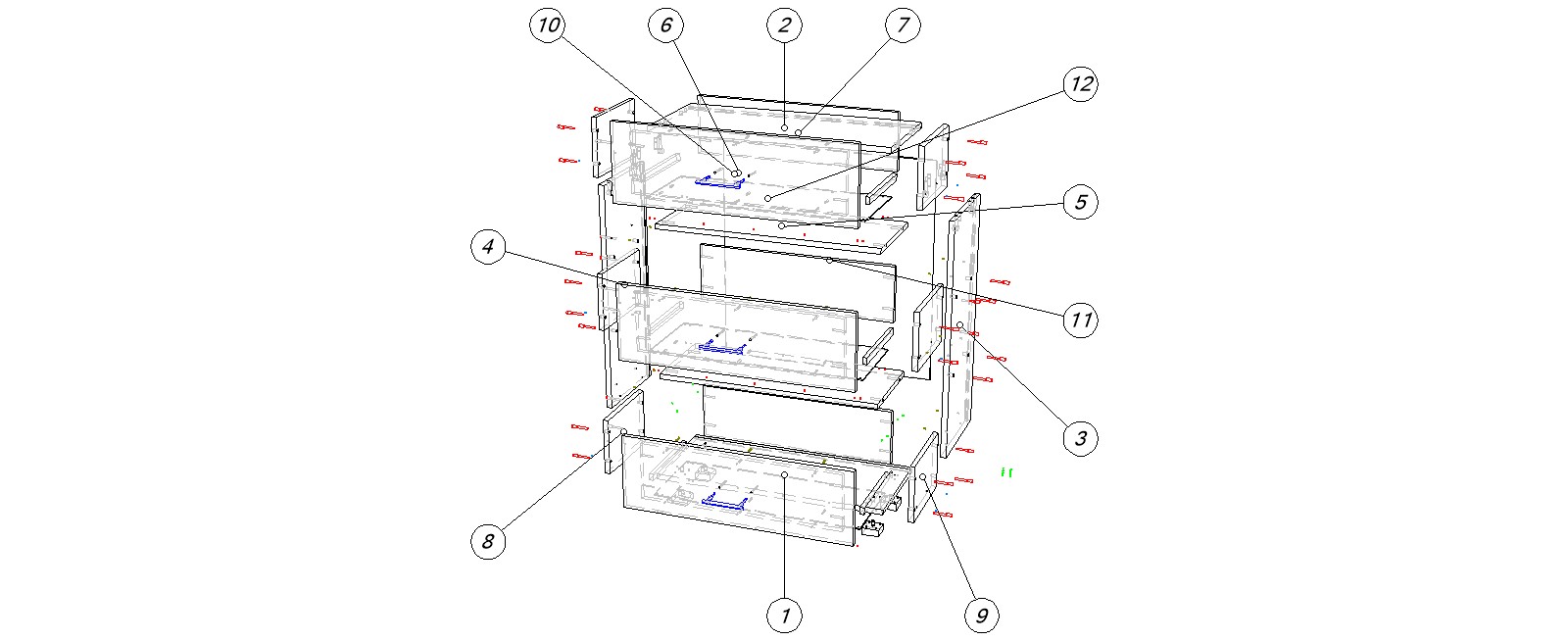 10
6
2
7
12
5
4
11
3
8
1
9