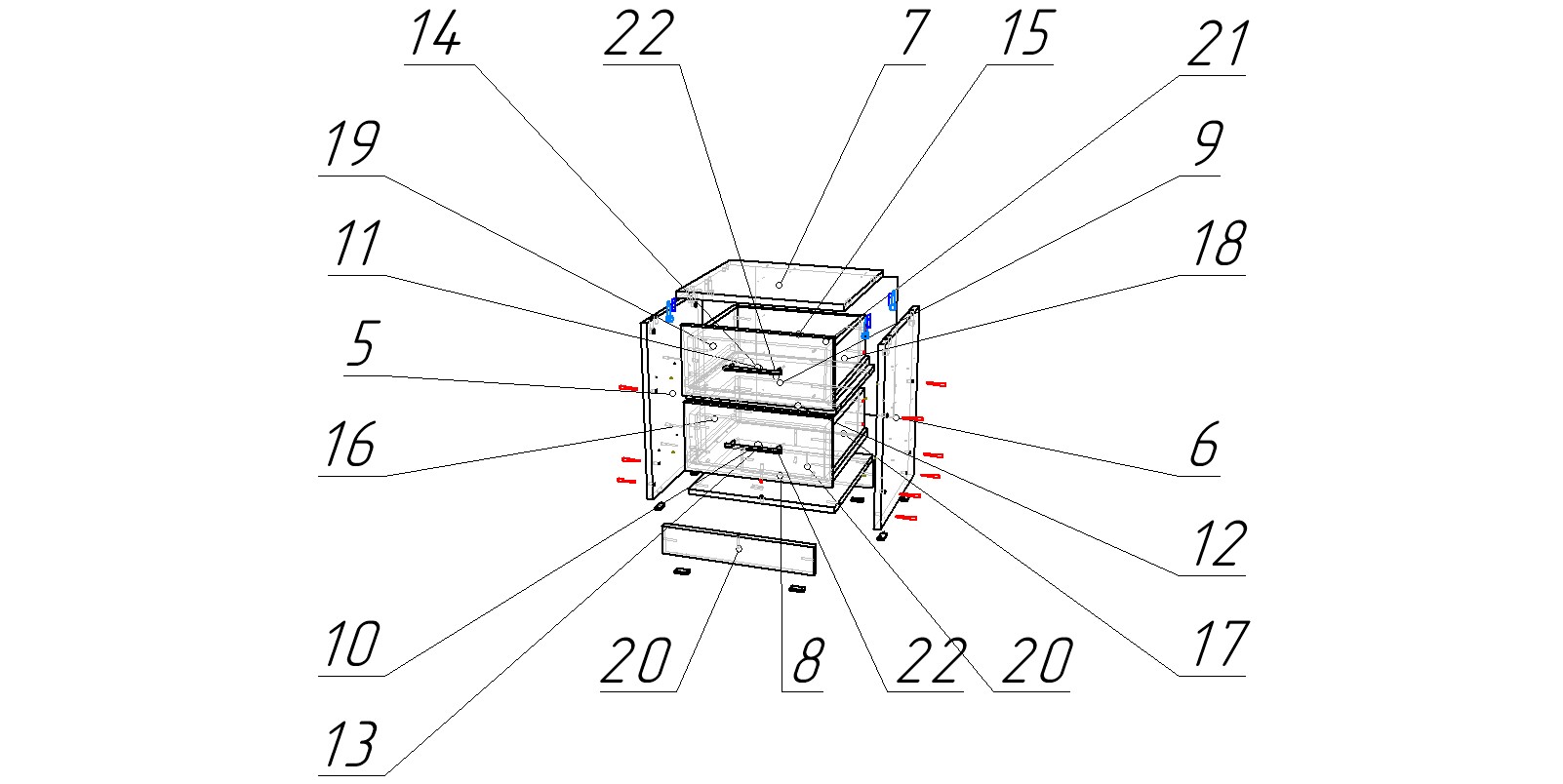 14
22
7
15
21
19
9
11
18
5
16
6
12
10
20
8
22
20
17
13