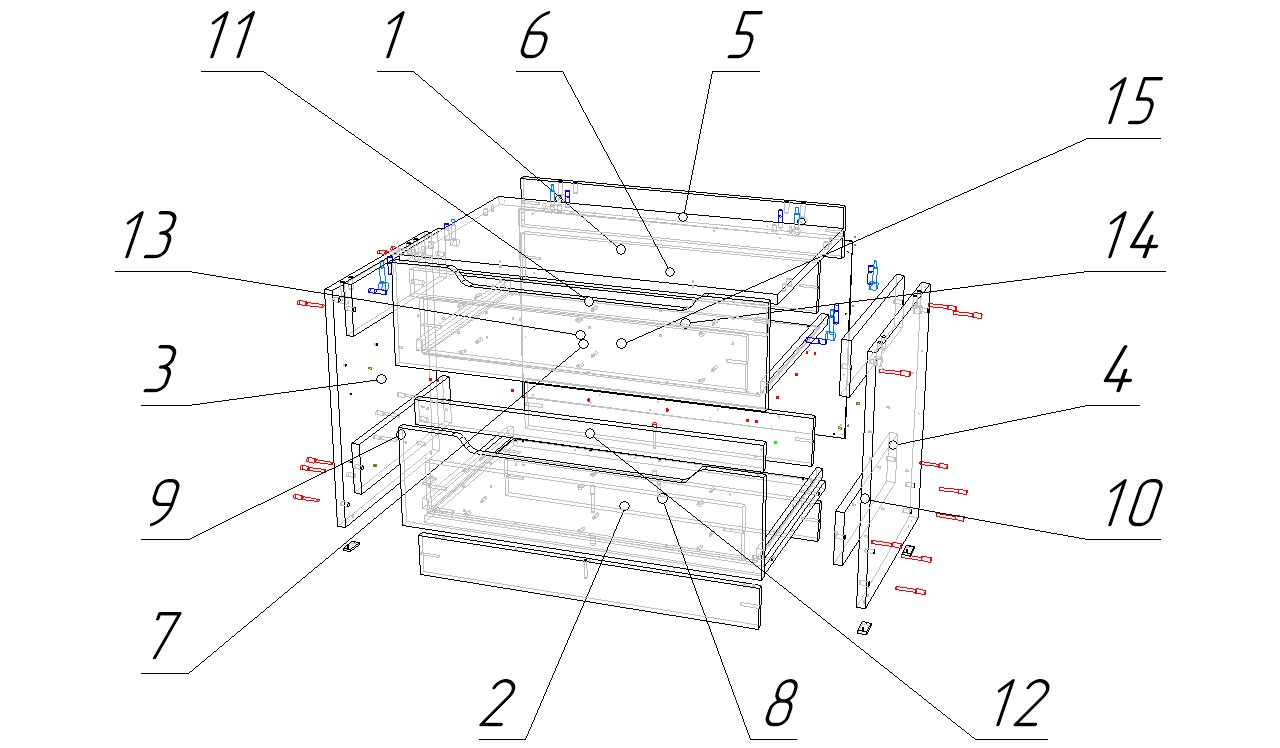 11
1
6
5
15
13
14
3
4
9
10
7
2
8
12