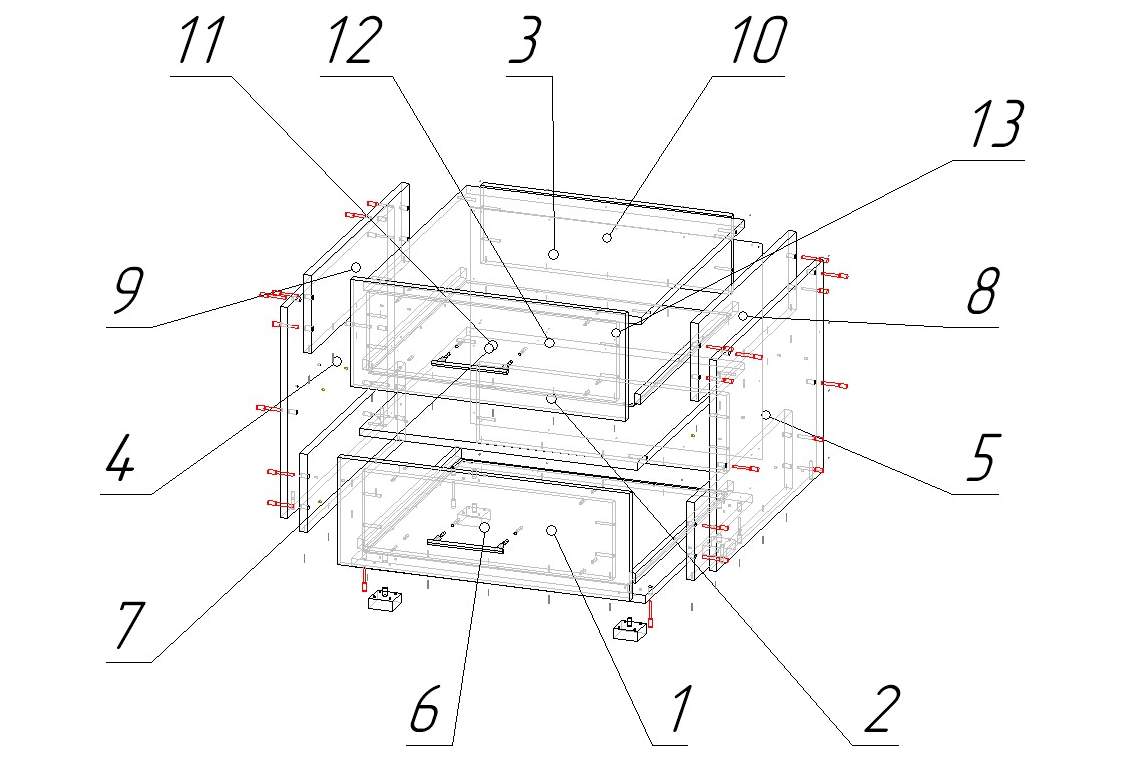 11
12
3
10
13
9
8
4
5
7
6
1
2