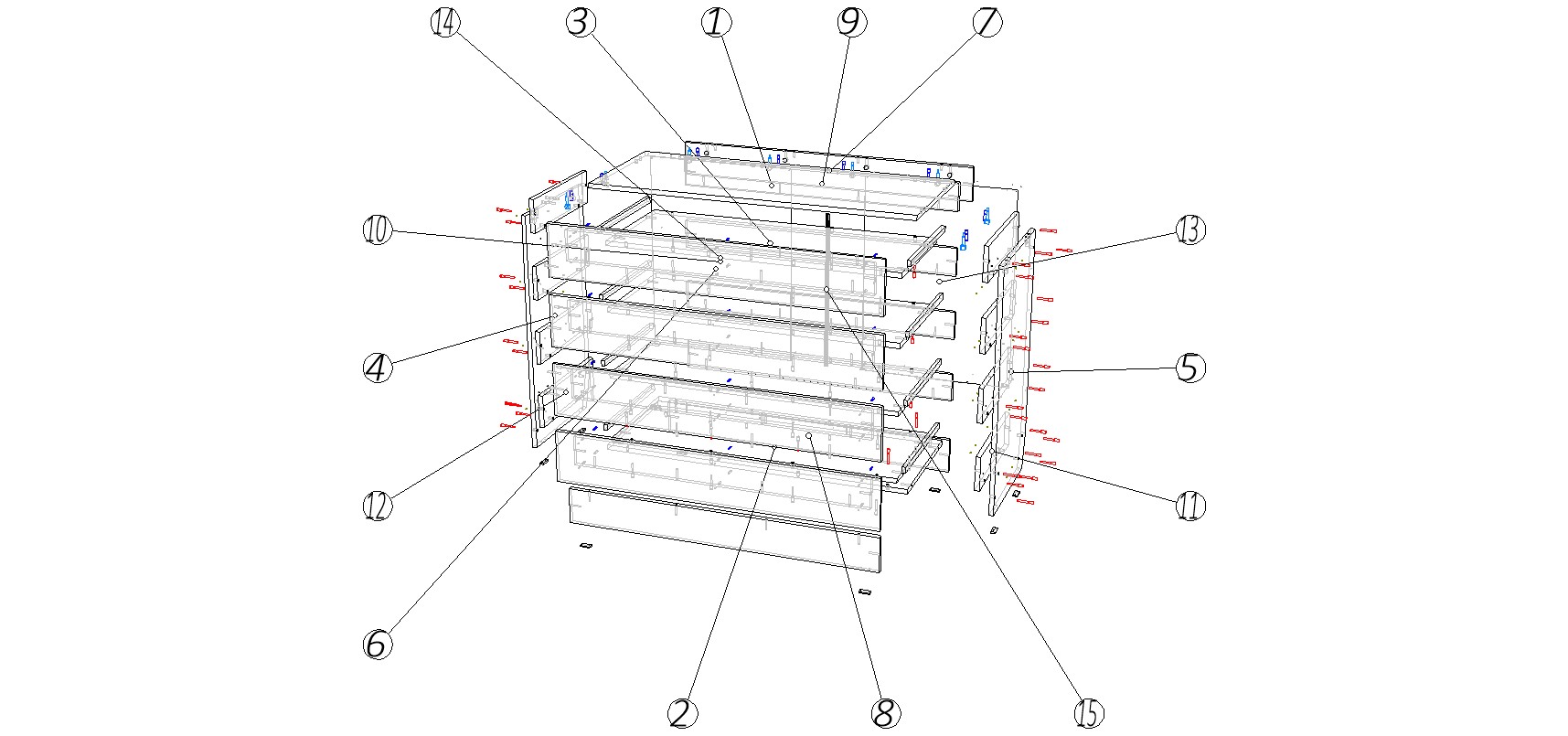 14
3
1
9
7
10
13
4
5
12
11
6
2
8
15