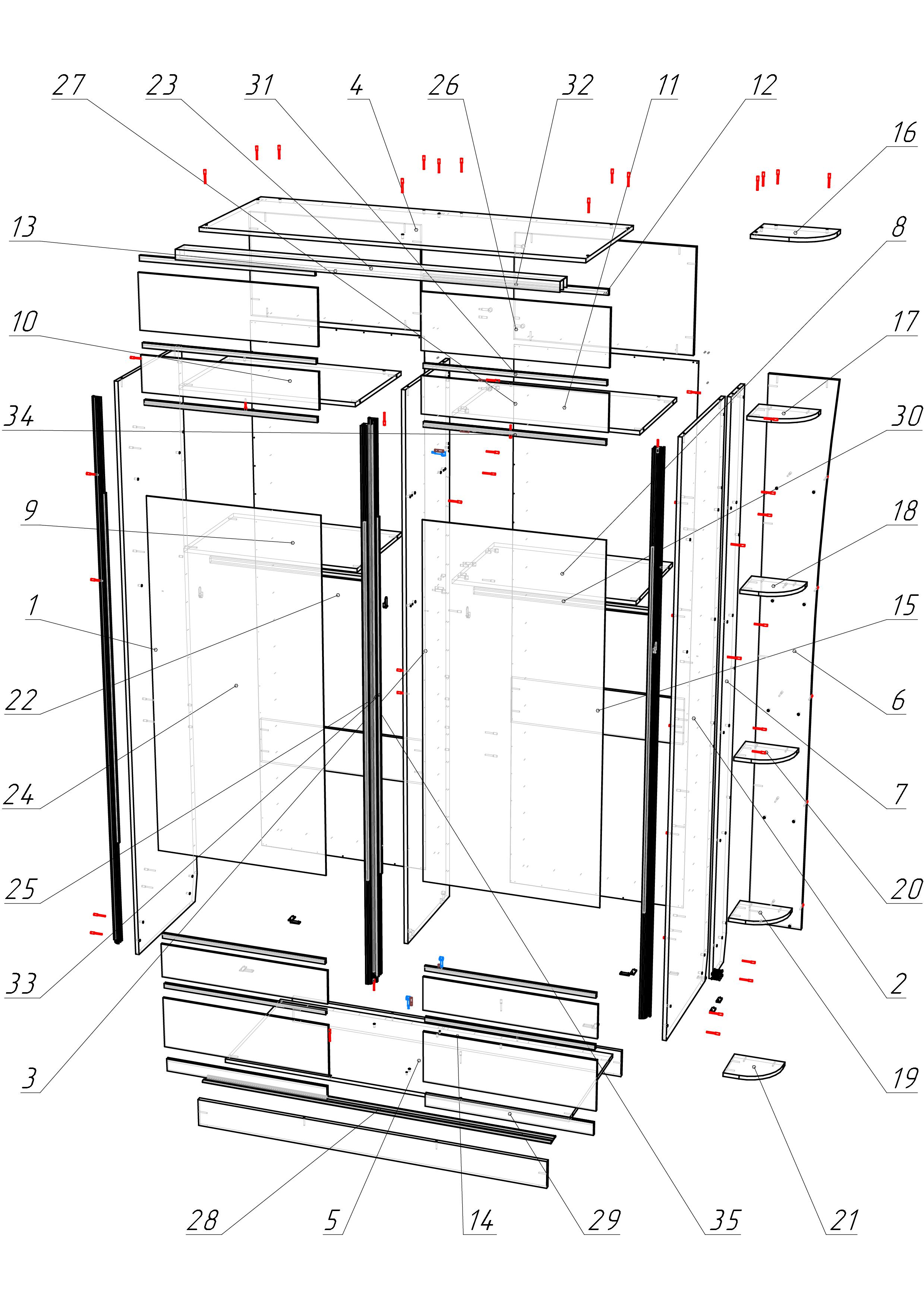 27 23 31 4 26 32 11 12

16

13

8

10

17

34

30

9

18

1

15

22

6

24

7

25

20

33

2

3

19

28 5 14 29 35 21