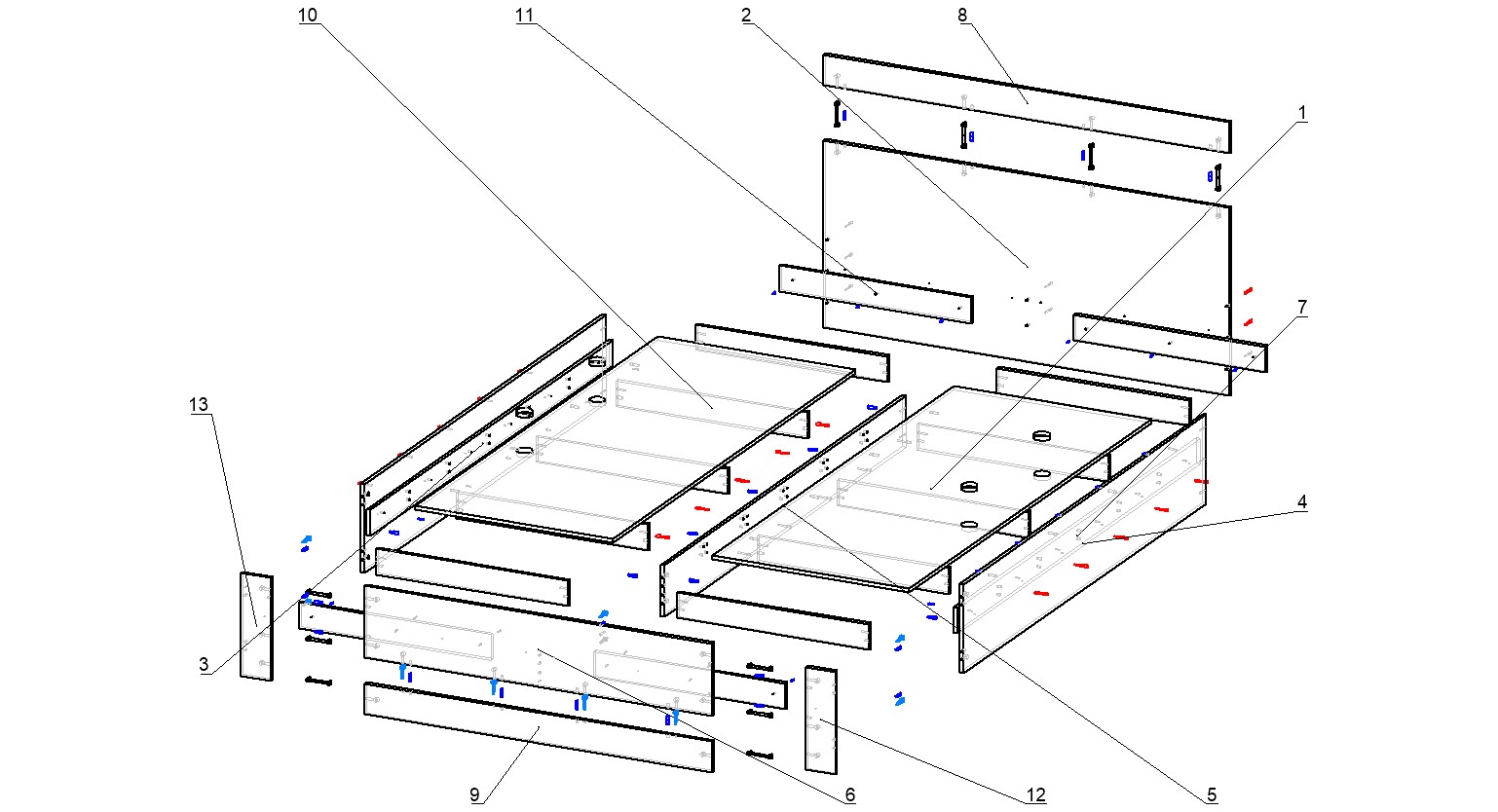 10
11
2
8
1
7
13
4
3
9
6
12
5