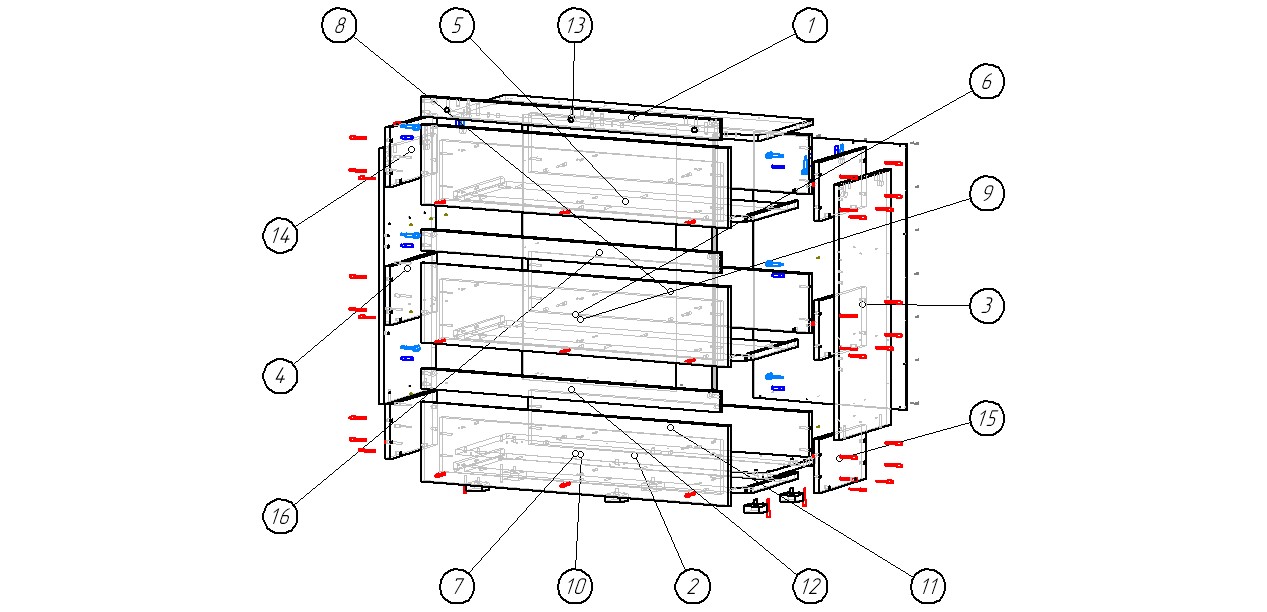 8
5
13
1
6
9
14
3
4
15
16
7
10
2
12
11