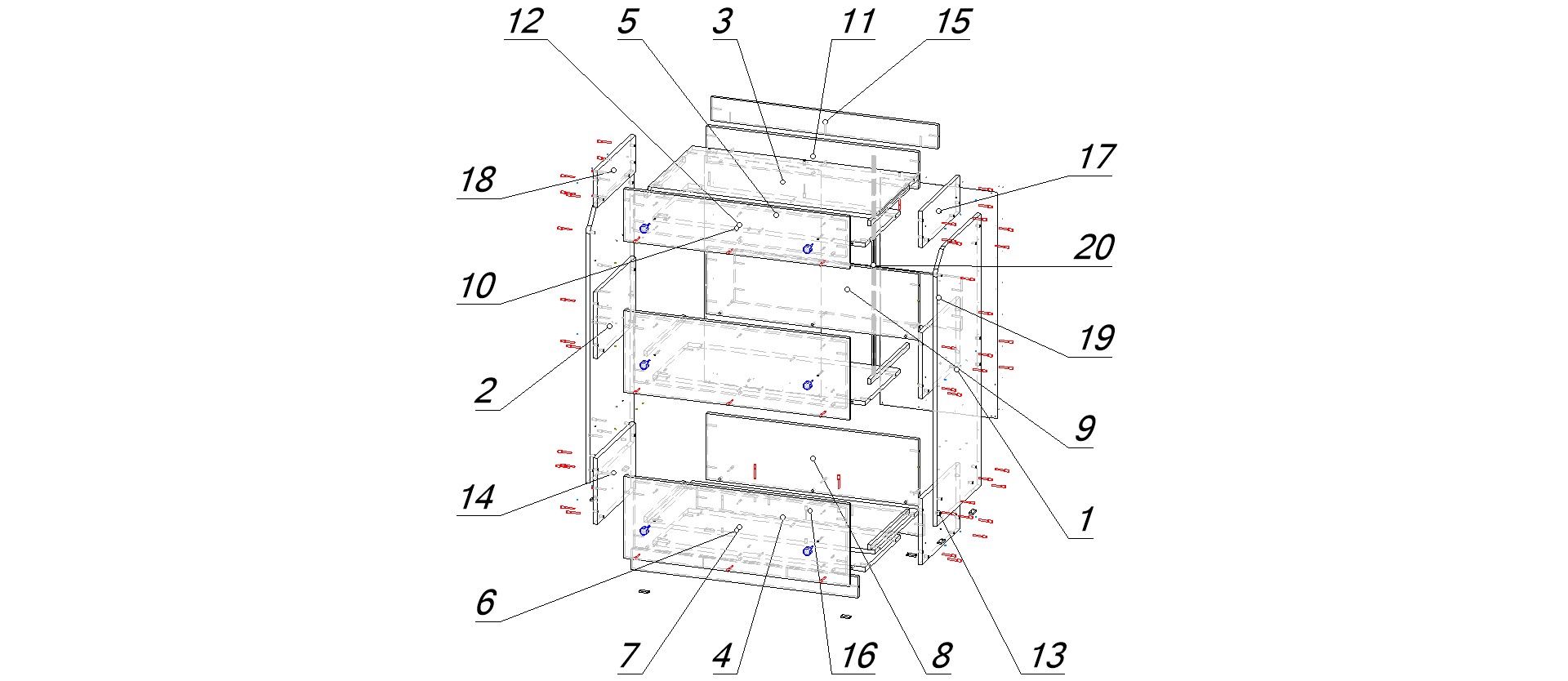 12
5
3
11
15
18
17
20
10
19
2
9
14
1
6
7
4
16
8
13