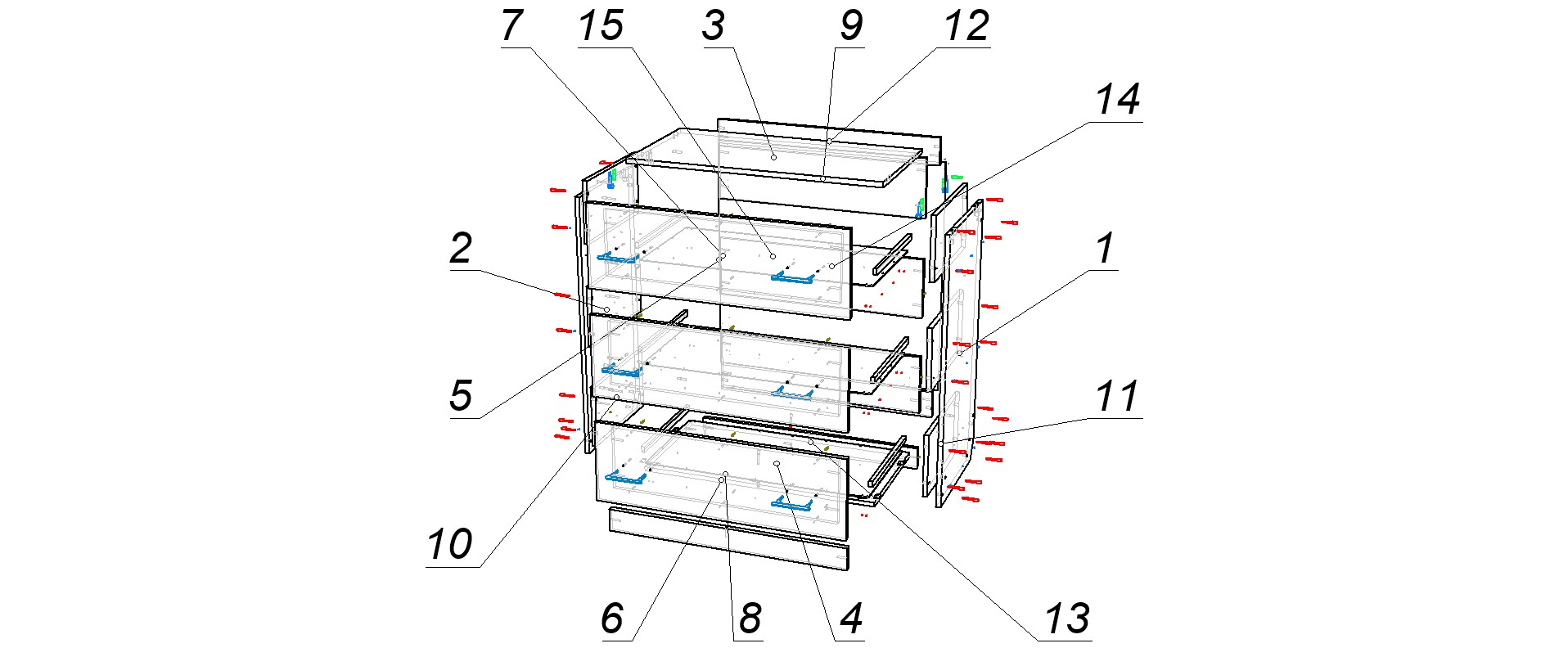 7
15
3
9
12
14
2
1
5
11
10
6
8
4
13