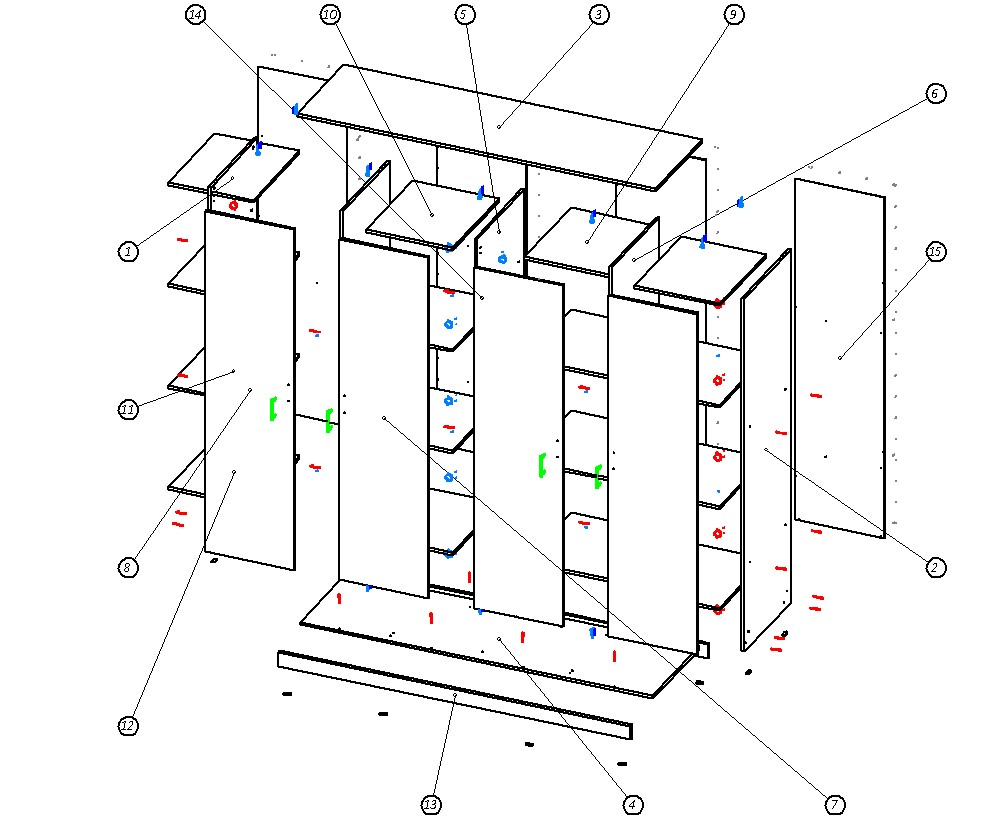 14
10
5
3
9
6
1
15
11
8
2
12
13
4
7