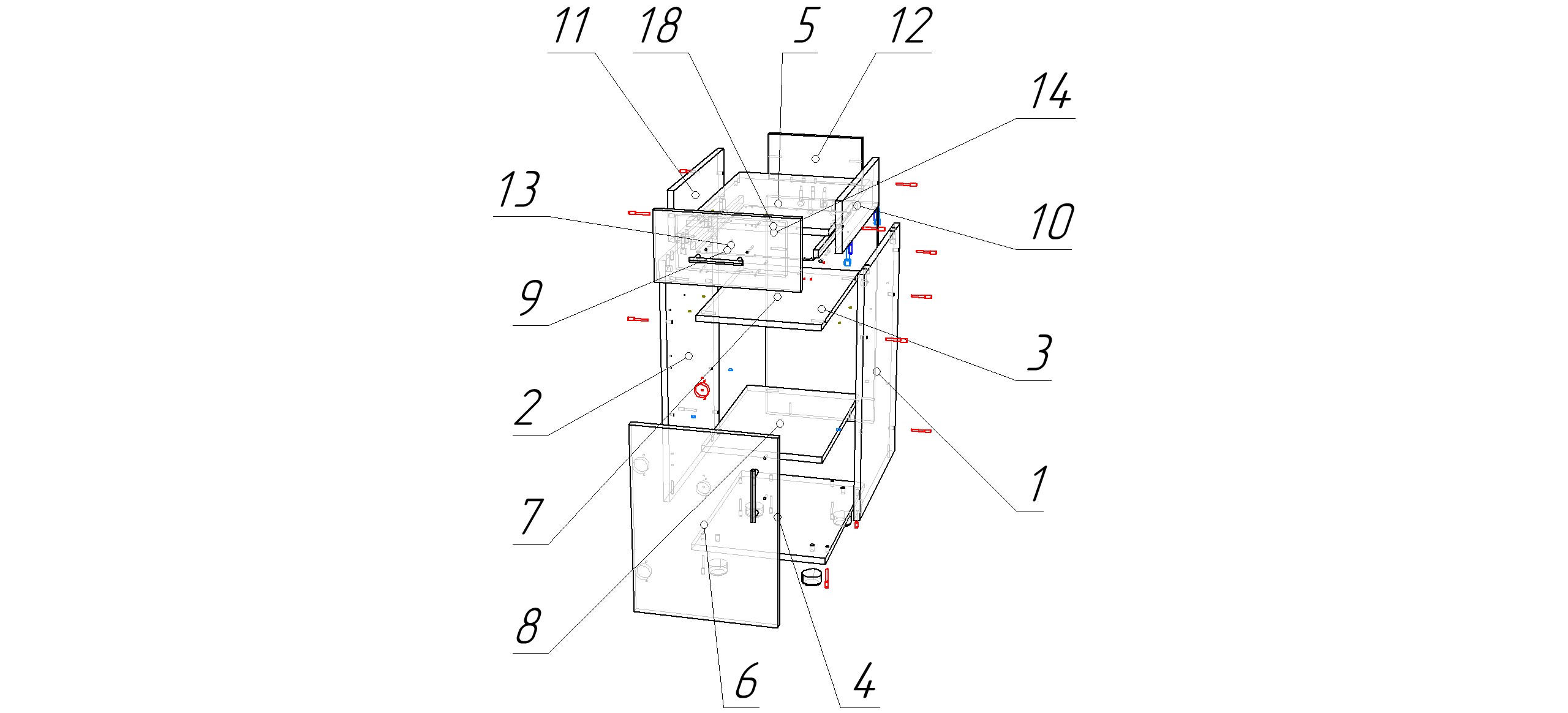 11
18
5
12
14
13
10
9
3
2
1
7
8
6
4